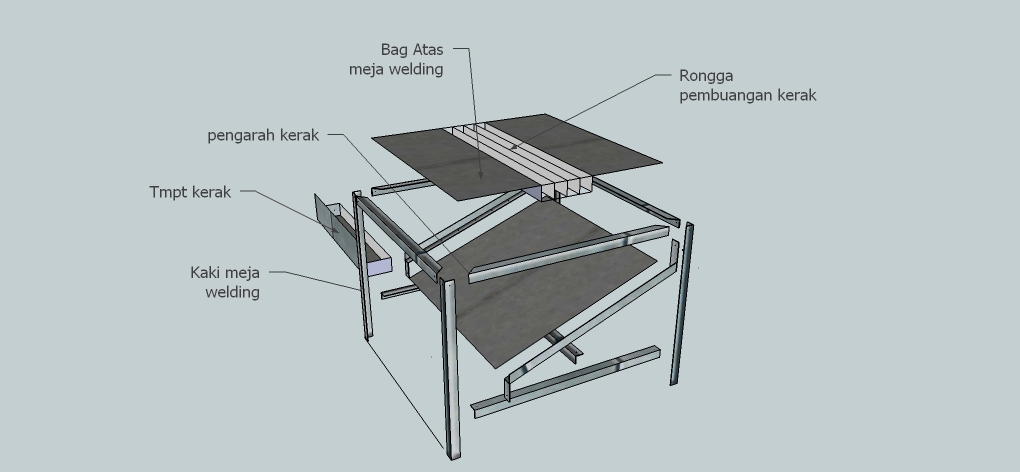 Bag Atas
meja welding

Rongga
pembuangan kerak

pengarah kerak

Tmpt kerak

Kaki meja
welding