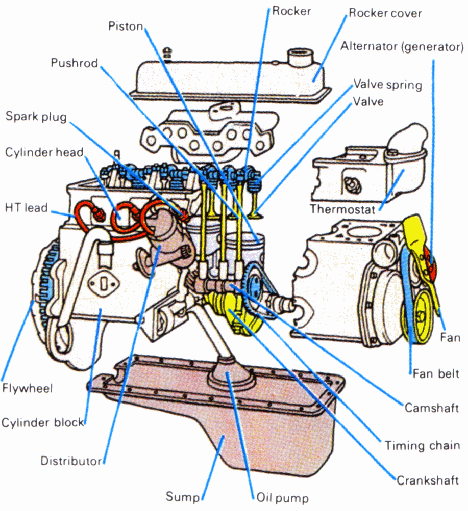 Rocker
Rocker cover
Piston
Alternator (generator)
Pushrod
Valve spring
Valve
Spark plug
Cylinder head
HT lead
Thermostat
Fan
Fan belt
Flywheel
Camshaft
Cylinder block
Timing chain
Distributor
Crankshaft
Sump
Oil pump